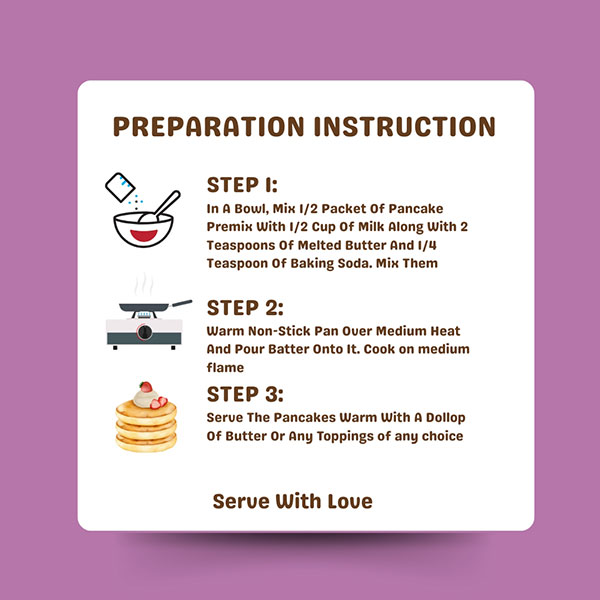 PREPARATION INSTRUCTION

STEP 1:
In A Bowl, Mix 1/2 Packet Of Pancake Premix With 1/2 Cup Of Milk Along With 2 Teaspoons Of Melted Butter And 1/4 Teaspoon Of Baking Soda. Mix Them

STEP 2:
Warm Non-Stick Pan Over Medium Heat And Pour Batter Onto It. Cook on medium flame

STEP 3:
Serve The Pancakes Warm With A Dollop Of Butter Or Any Toppings of any choice

Serve With Love