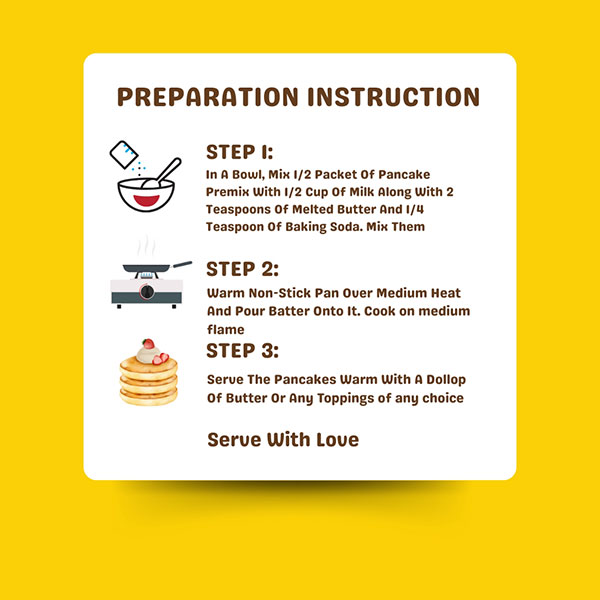 PREPARATION INSTRUCTION

STEP 1:
In A Bowl, Mix 1/2 Packet Of Pancake Premix With 1/2 Cup Of Milk Along With 2 Teaspoons Of Melted Butter And 1/4 Teaspoon Of Baking Soda. Mix Them

STEP 2:
Warm Non-Stick Pan Over Medium Heat And Pour Batter Onto It. Cook on medium flame

STEP 3:
Serve The Pancakes Warm With A Dollop Of Butter Or Any Toppings of any choice

Serve With Love