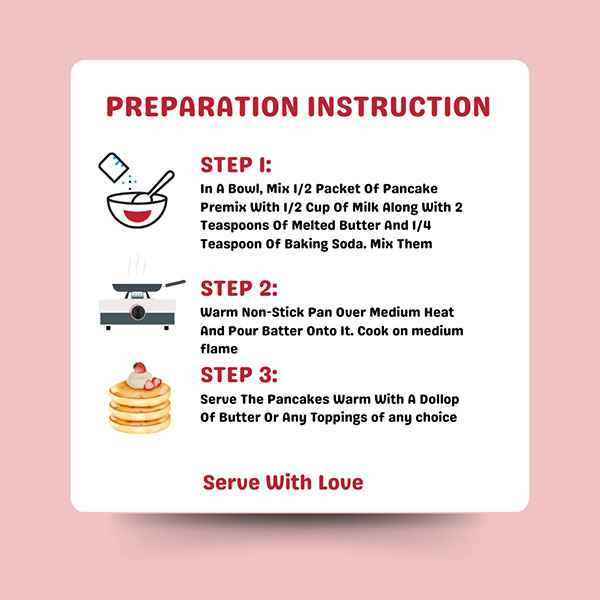 PREPARATION INSTRUCTION

STEP 1:
In A Bowl, Mix 1/2 Packet Of Pancake Premix With 1/2 Cup Of Milk Along With 2 Teaspoons Of Melted Butter And 1/4 Teaspoon Of Baking Soda. Mix Them

STEP 2:
Warm Non-Stick Pan Over Medium Heat And Pour Batter Onto It. Cook on medium flame

STEP 3:
Serve The Pancakes Warm With A Dollop Of Butter Or Any Toppings of any choice

Serve With Love